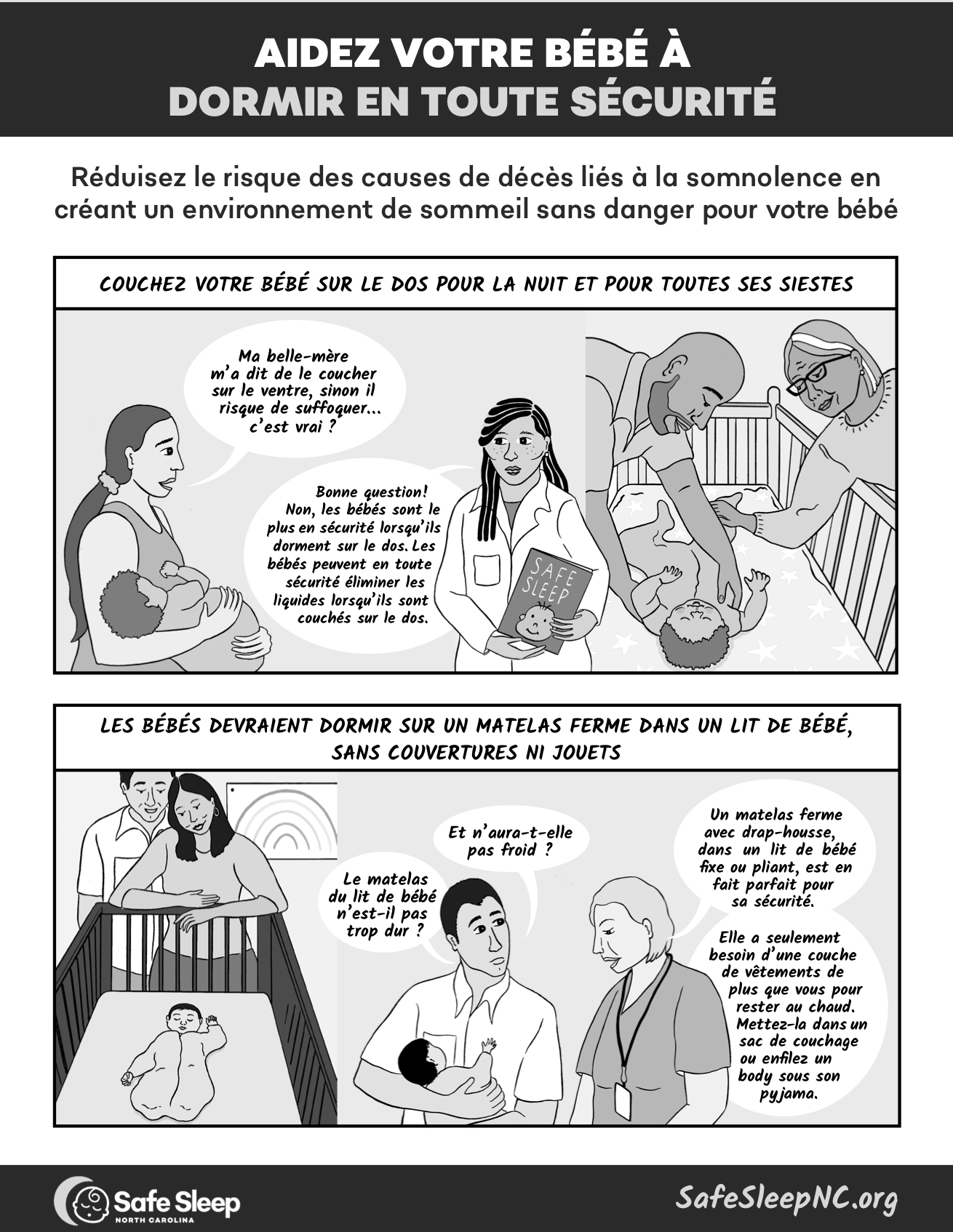 AIDEZ VOTRE BÉBÉ À DORMIR EN TOUTE SÉCURITÉ

Réduisez le risque des causes de décès liés à la somnolence en créant un environnement de sommeil sans danger pour votre bébé

COUCHEZ VOTRE BÉBÉ SUR LE DOS POUR LA NUIT ET POUR TOUTES SES SIESTES

Ma belle-mère m'a dit de le coucher sur le ventre, sinon il risque de suffoquer... c'est vrai ?

Bonne question! Non, les bébés sont le plus en sécurité lorsqu'ils dorment sur le dos. Les bébés peuvent en toute sécurité éliminer les liquides lorsqu'ils sont couchés sur le dos.

SAFE SLEEP

LES BÉBÉS DEVRAIENT DORMIR SUR UN MATELAS FERME DANS UN LIT DE BÉBÉ, SANS COUVERTURES NI JOUETS

Le matelas du lit de bébé n'est-il pas trop dur ?

Et n'aura-t-elle pas froid ?

Un matelas ferme avec drap-housse, dans un lit de bébé fixe ou pliant, est en fait parfait pour sa sécurité.

Elle a seulement besoin d'une couche de vêtements de plus que vous pour rester au chaud. Mettez-la dans un sac de couchage ou enfilez un body sous son pyjama.

Safe Sleep NORTH CAROLINA

SafeSleepNC.org